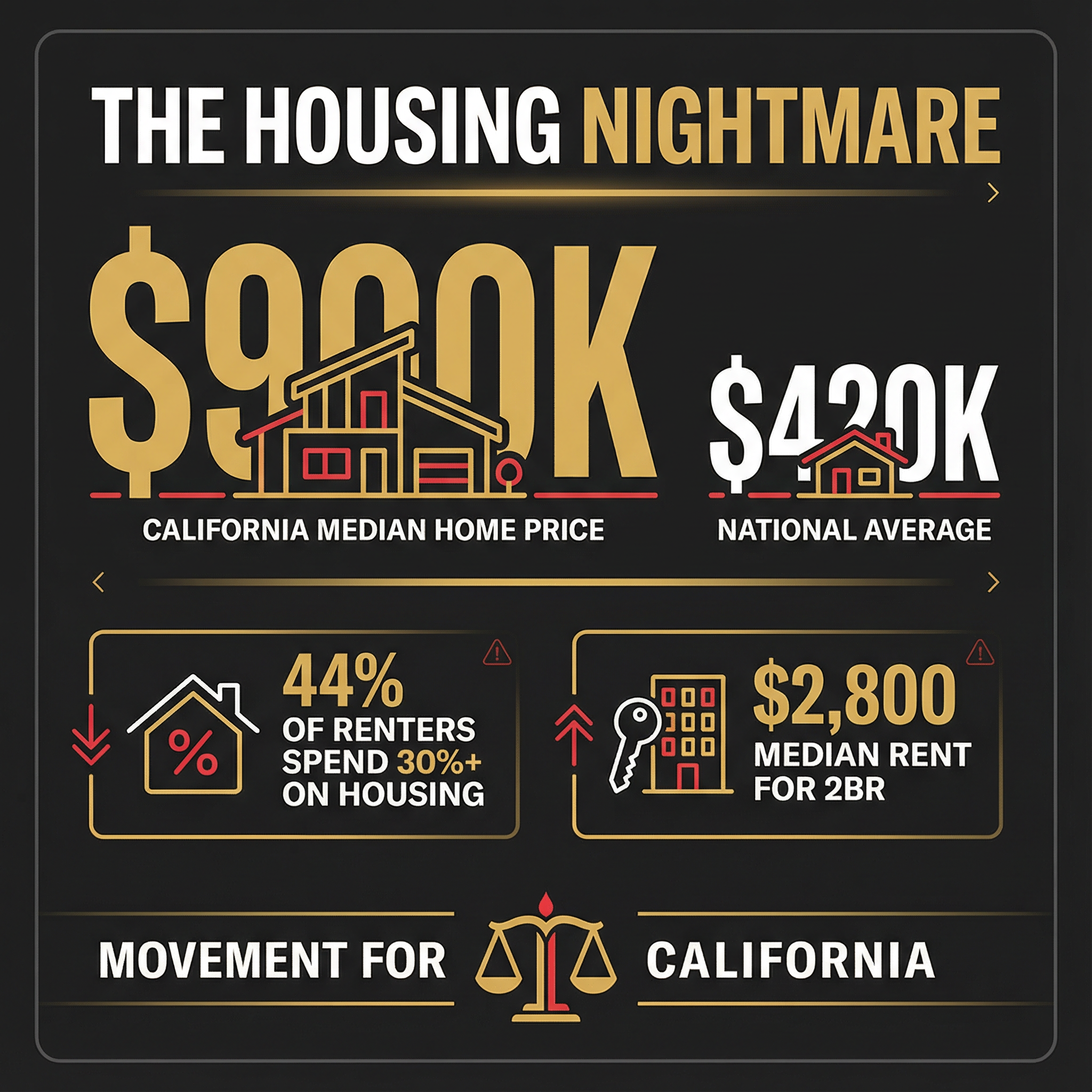 THE HOUSING NIGHTMARE

$900K

CALIFORNIA MEDIAN HOME PRICE

$420K

NATIONAL AVERAGE

44%
OF RENTERS SPEND 30%+ ON HOUSING

$2,800
MEDIAN RENT FOR 2BR

MOVEMENT FOR CALIFORNIA