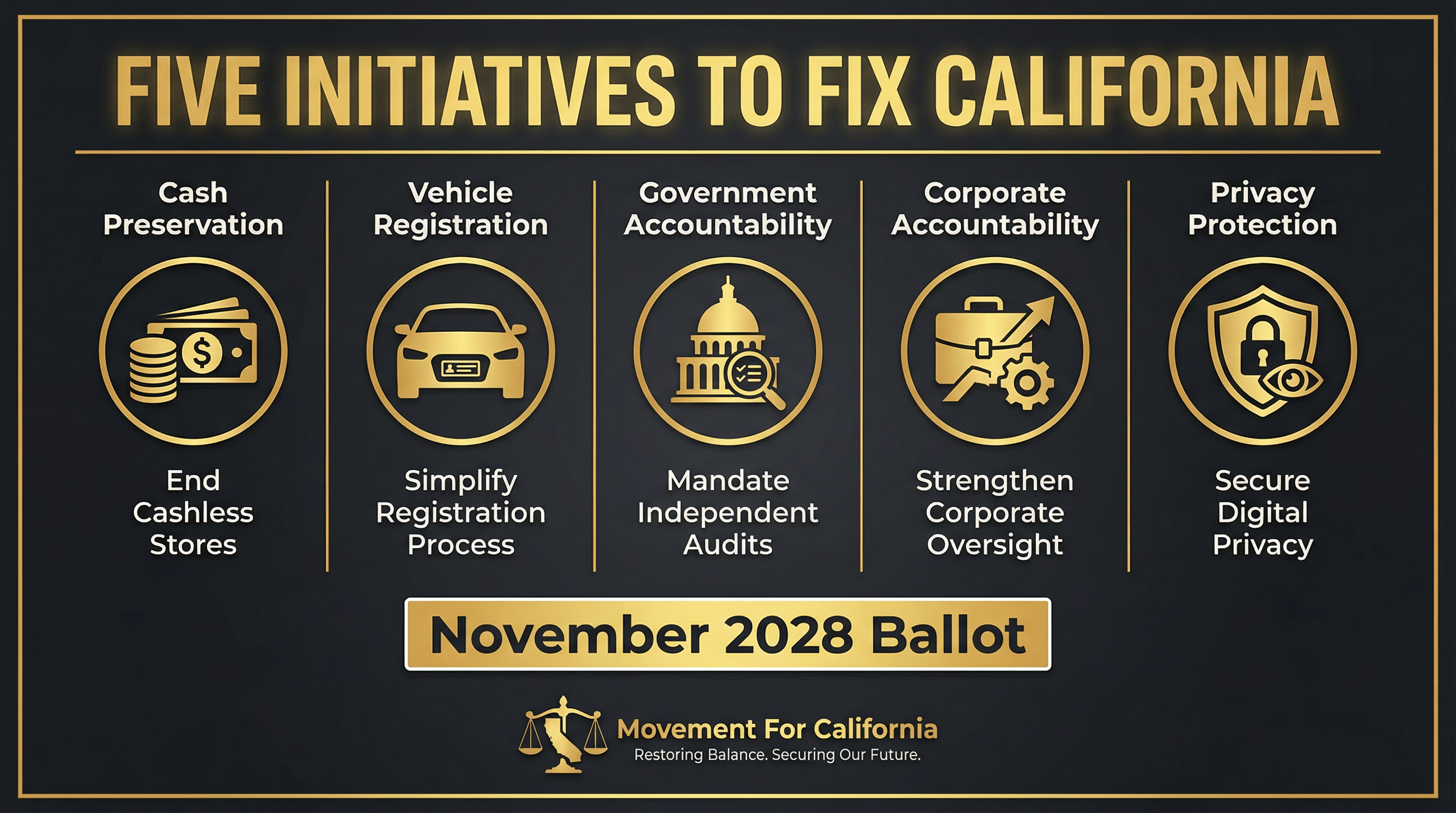 FIVE INITIATIVES TO FIX CALIFORNIA

Cash Preservation

End Cashless Stores

Vehicle Registration

Simplify Registration Process

Government Accountability

Mandate Independent Audits

Corporate Accountability

Strengthen Corporate Oversight

Privacy Protection

Secure Digital Privacy

November 2028 Ballot

Movement For California
Restoring Balance. Securing Our Future.