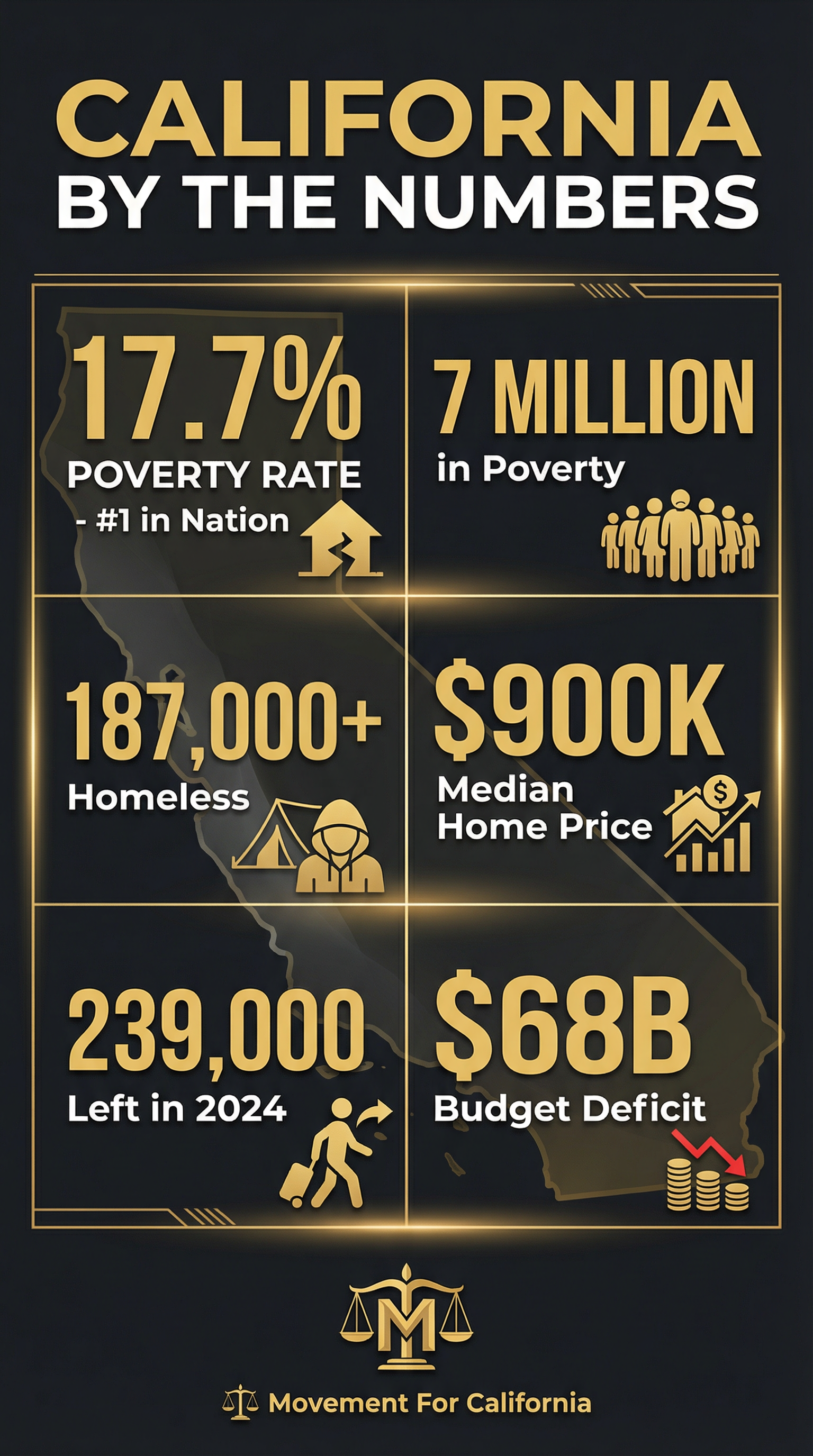 CALIFORNIA
BY THE NUMBERS

17.7%
POVERTY RATE
- #1 in Nation

7 MILLION
in Poverty

187,000+
Homeless

$900K
Median Home Price

239,000
Left in 2024

$68B
Budget Deficit

M

Movement For California